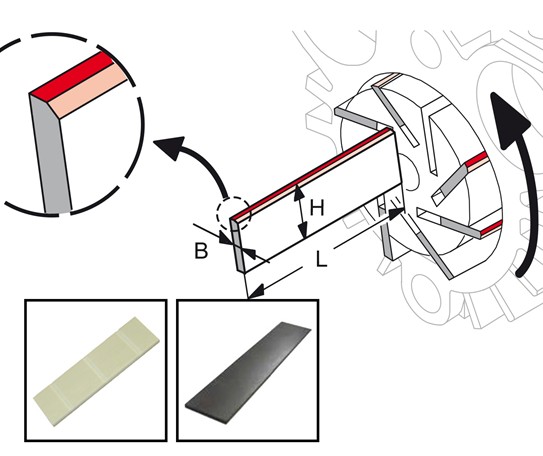 H
B
L