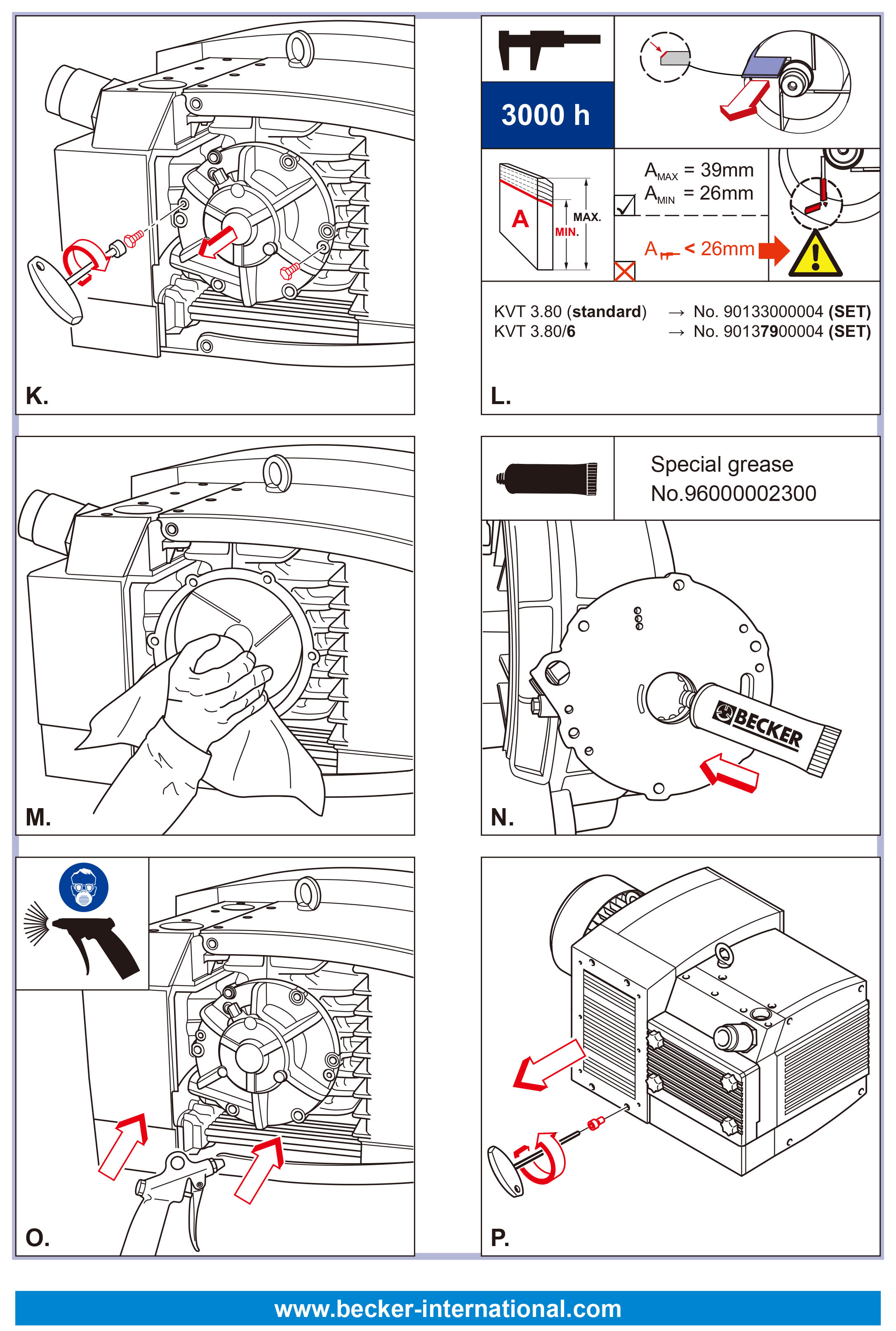 K.

3000 h

A

MAX.

MIN.

$A_{MAX}$ = 39mm
$A_{MIN}$ = 26mm

A < 26mm

KVT 3.80 (standard) → No. 90133000004 (SET)
KVT 3.80/6 → No. 90137900004 (SET)

L.

M.

Special grease
No.96000002300

BECKER

N.

O.

P.

www.becker-international.com