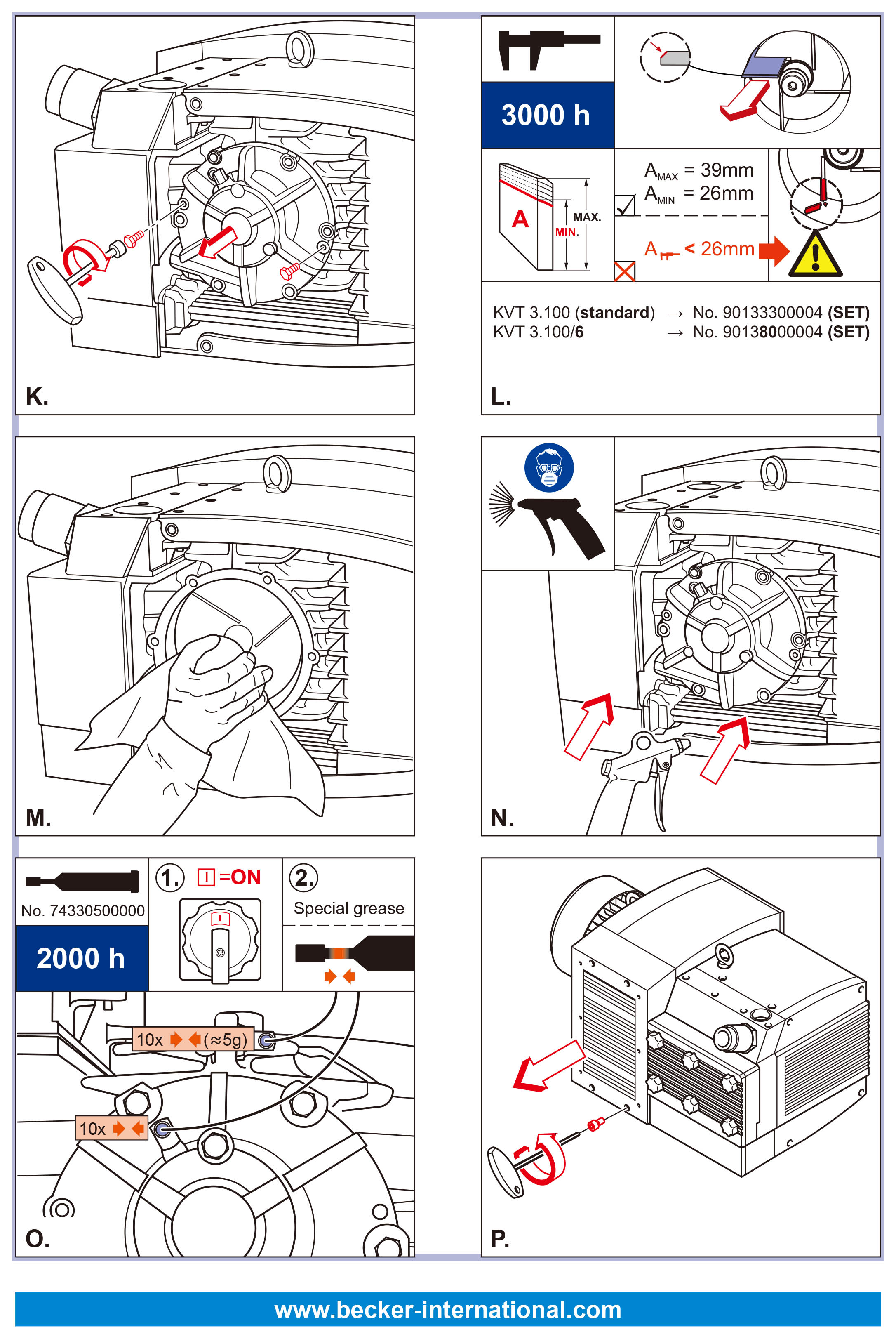 K.

3000 h

A

MAX.

MIN.

$A_{MAX}$ = 39mm
$A_{MIN}$ = 26mm

A < 26mm

KVT 3.100 (standard) → No. 90133300004 (SET)
KVT 3.100/6 → No. 90138000004 (SET)

L.

M.

N.

No. 74330500000

2000 h

1. I =ON

I

2. Special grease

10x (≈5g)

10x

O.

P.

www.becker-international.com